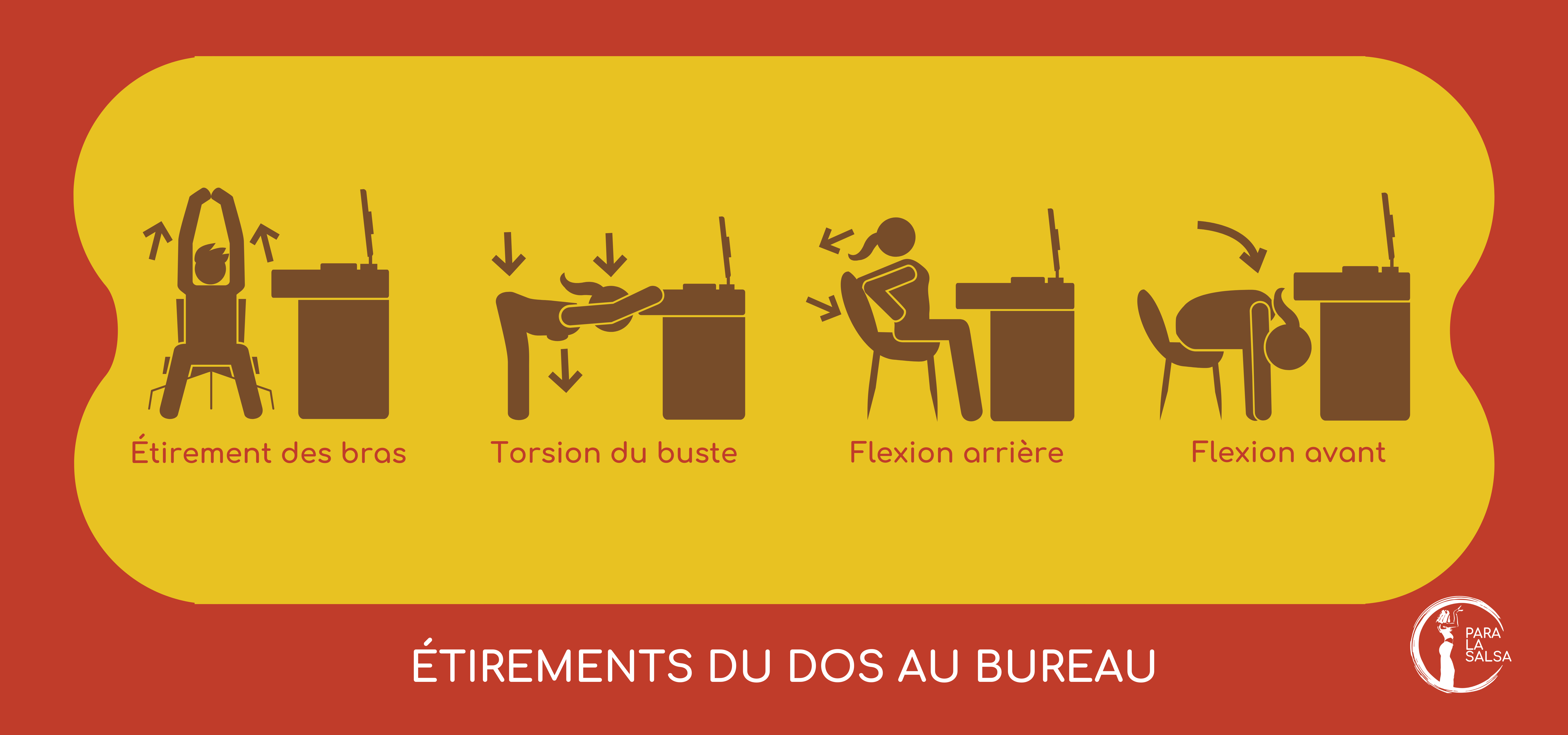 Étirement des bras

Torsion du buste

Flexion arrière

Flexion avant

ÉTIREMENTS DU DOS AU BUREAU

PARA LA SALSA